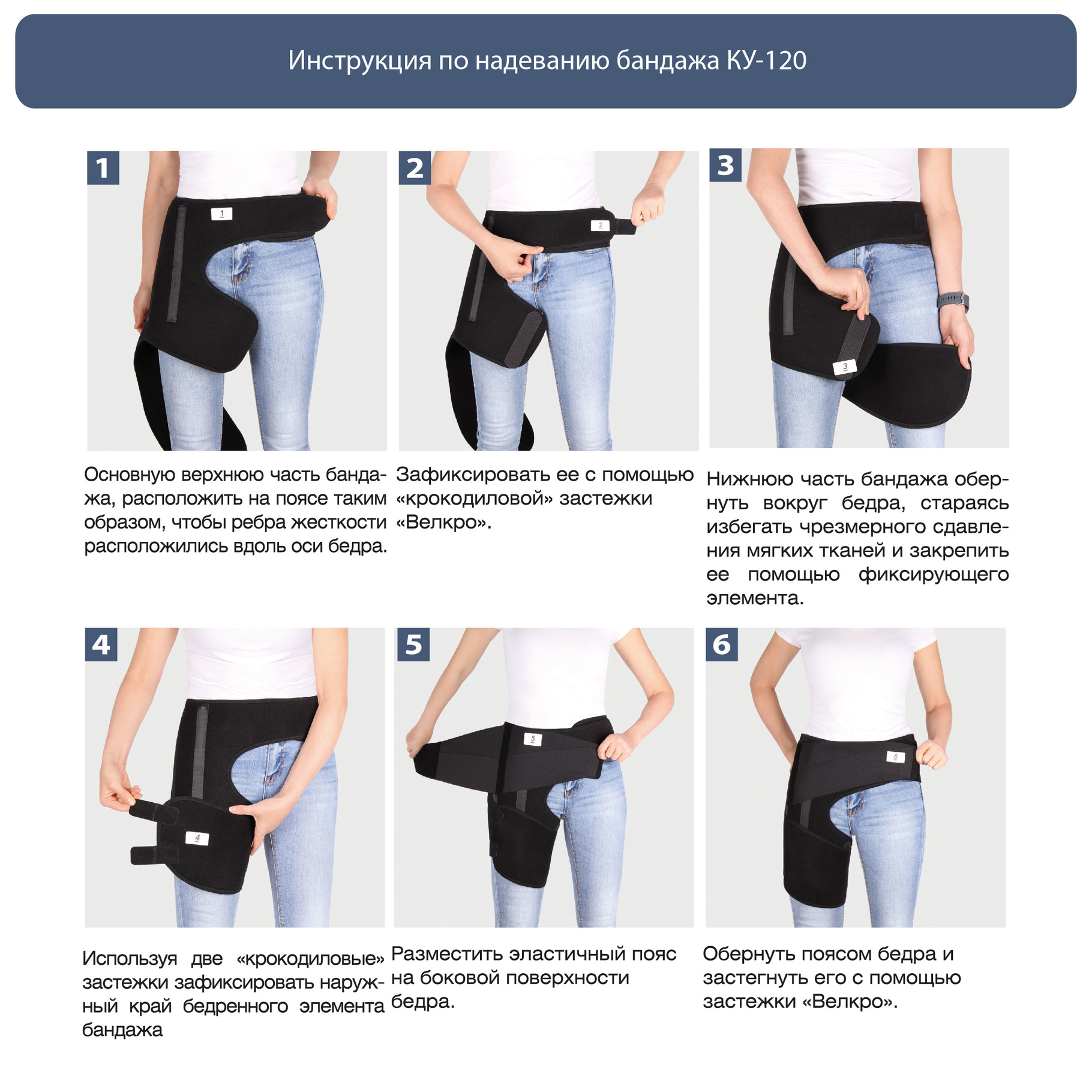 Инструкция по надеванию бандажа КУ-120

1

1

Основную верхнюю часть бандажа, расположить на поясе таким образом, чтобы ребра жесткости расположились вдоль оси бедра.

2

2

Зафиксировать ее с помощью «крокодиловой» застежки «Велкро».

3

3

Нижнюю часть бандажа обернуть вокруг бедра, стараясь избегать чрезмерного сдавления мягких тканей и закрепить ее помощью фиксирующего элемента.

4

4

Используя две «крокодиловые» застежки зафиксировать наружный край бедренного элемента бандажа

5

5

Разместить эластичный пояс на боковой поверхности бедра.

6

6

Обернуть поясом бедра и застегнуть его с помощью застежки «Велкро».